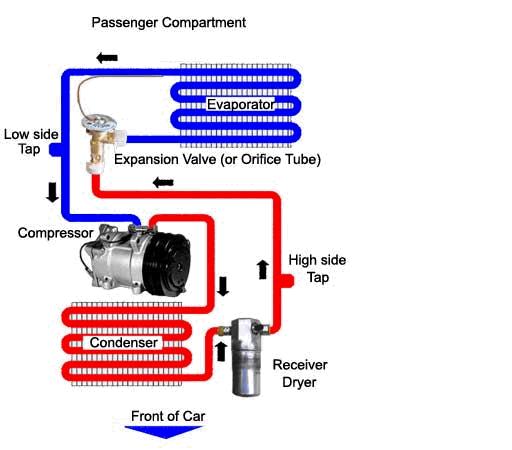 Passenger Compartment

Evaporator

Low side Tap

Expansion Valve (or Orifice Tube)

Compressor

High side Tap

Condenser

Receiver Dryer

Front of Car